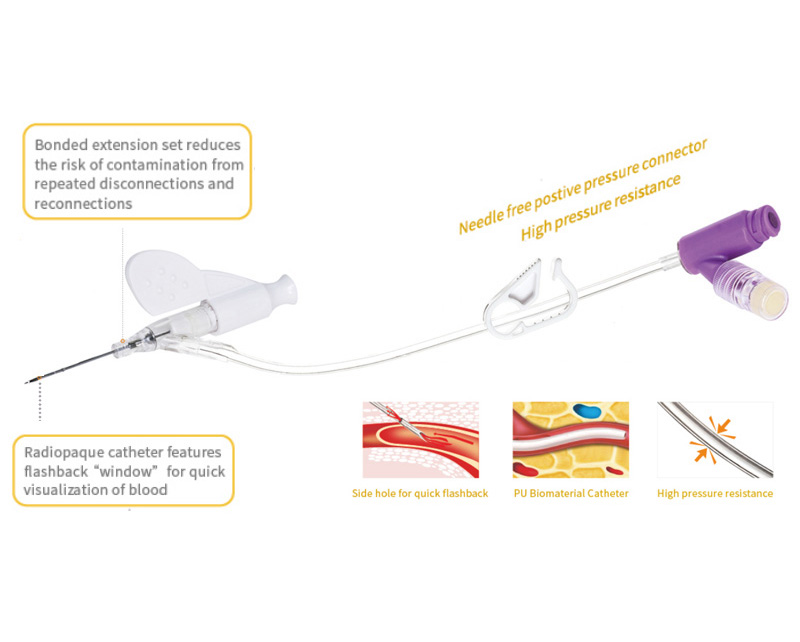 Bonded extension set reduces the risk of contamination from repeated disconnections and reconnections

Needle free postive pressure connector
High pressure resistance

Radiopaque catheter features flashback "window" for quick visualization of blood

Side hole for quick flashback

PU Biomaterial Catheter

High pressure resistance